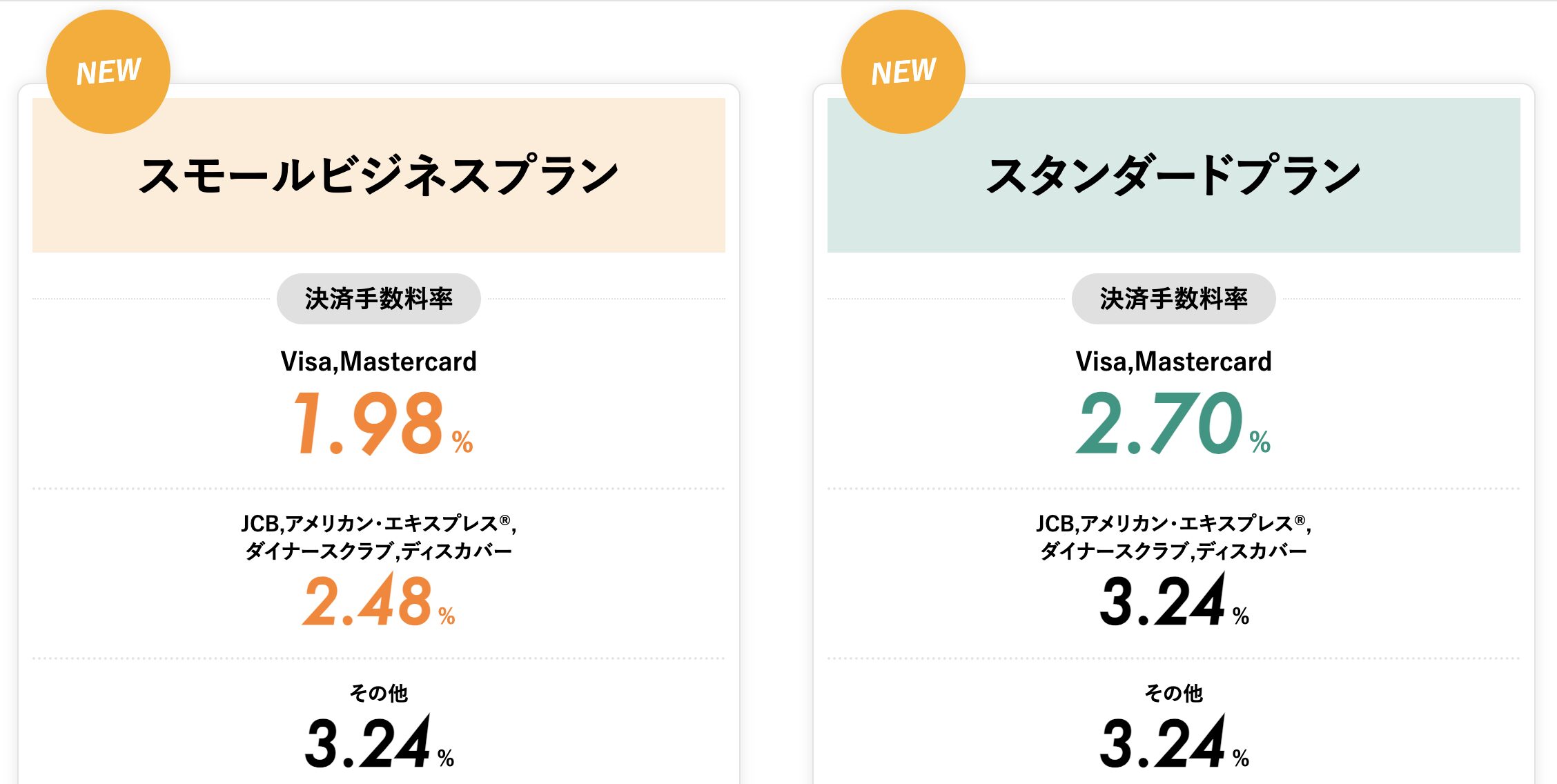 NEW

スモールビジネスプラン

決済手数料率

Visa,Mastercard
1.98%

JCB,アメリカン・エキスプレス®, ダイナースクラブ,ディスカバー
2.48%

その他
3.24%

NEW

スタンダードプラン

決済手数料率

Visa,Mastercard
2.70%

JCB,アメリカン・エキスプレス®, ダイナースクラブ,ディスカバー
3.24%

その他
3.24%