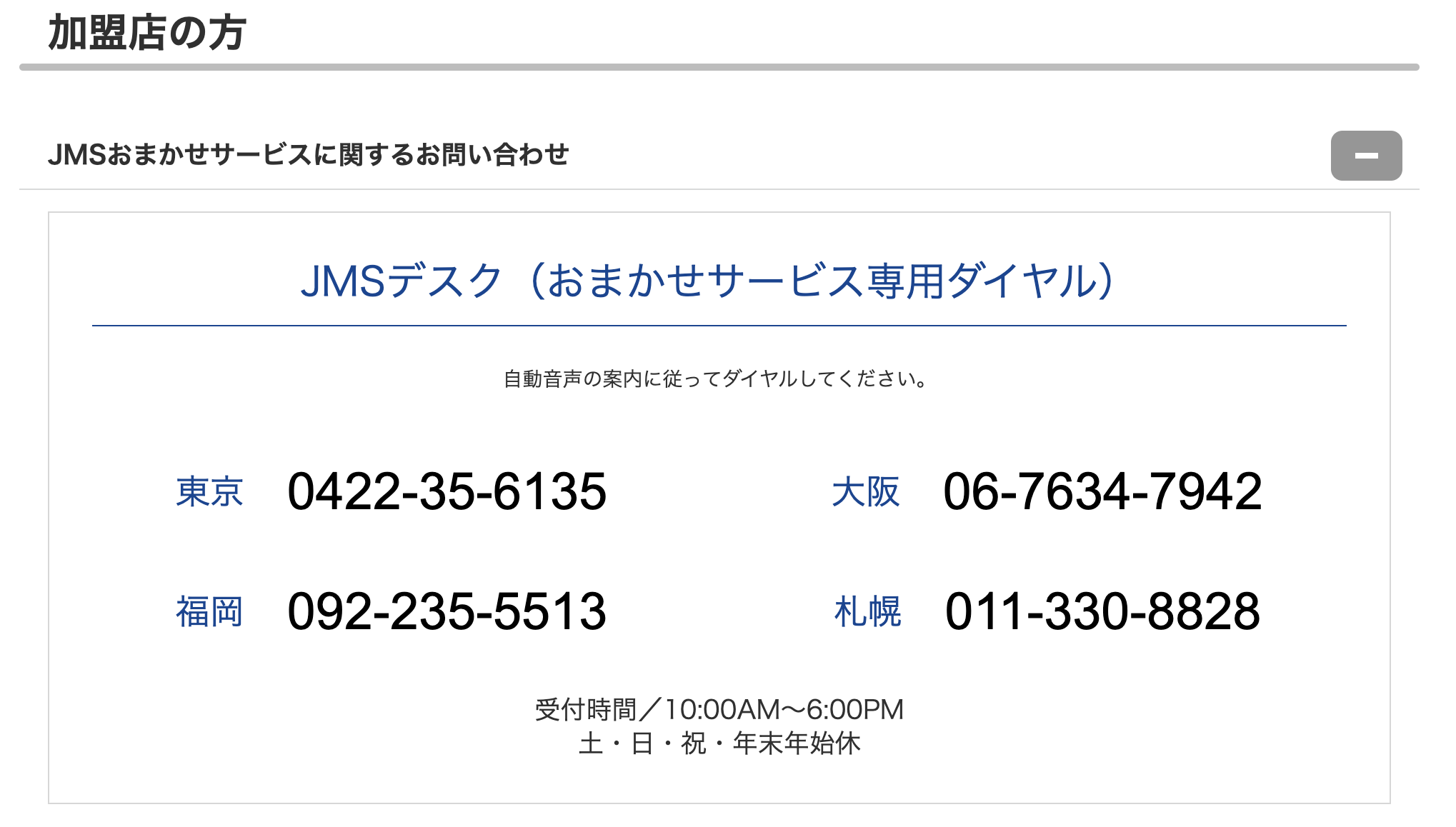 加盟店の方

JMSおまかせサービスに関するお問い合わせ

JMSデスク（おまかせサービス専用ダイヤル）

自動音声の案内に従ってダイヤルしてください。

東京 0422-35-6135

大阪 06-7634-7942

福岡 092-235-5513

札幌 011-330-8828

受付時間／10:00AM〜6:00PM
土・日・祝・年末年始休